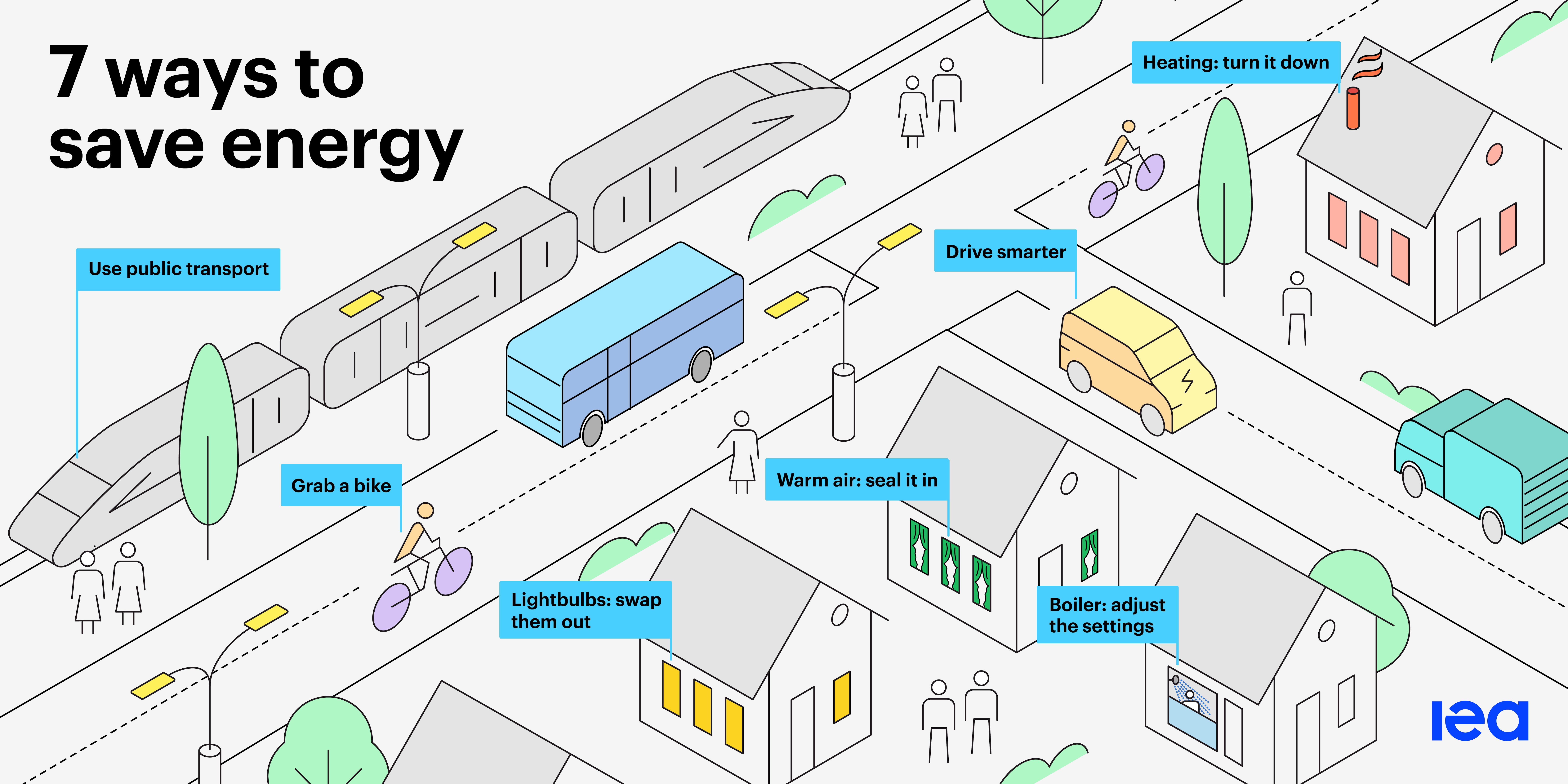 7 ways to save energy

Heating: turn it down

Use public transport

Drive smarter

Grab a bike

Warm air: seal it in

Lightbulbs: swap them out

Boiler: adjust the settings

iea